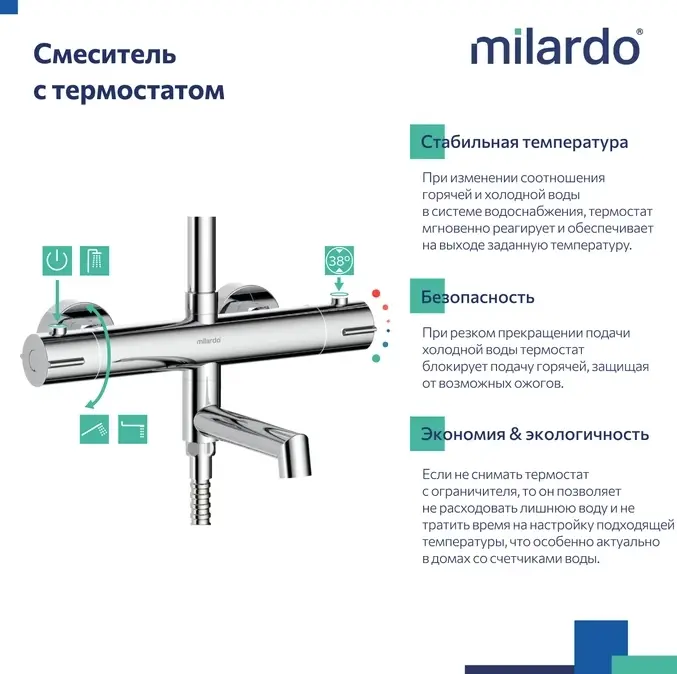 Смеситель с термостатом

milardo®

38°

milardo

Стабильная температура

При изменении соотношения горячей и холодной воды в системе водоснабжения, термостат мгновенно реагирует и обеспечивает на выходе заданную температуру.

Безопасность

При резком прекращении подачи холодной воды термостат блокирует подачу горячей, защищая от возможных ожогов.

Экономия & экологичность

Если не снимать термостат с ограничителя, то он позволяет не расходовать лишнюю воду и не тратить время на настройку подходящей температуры, что особенно актуально в домах со счетчиками воды.