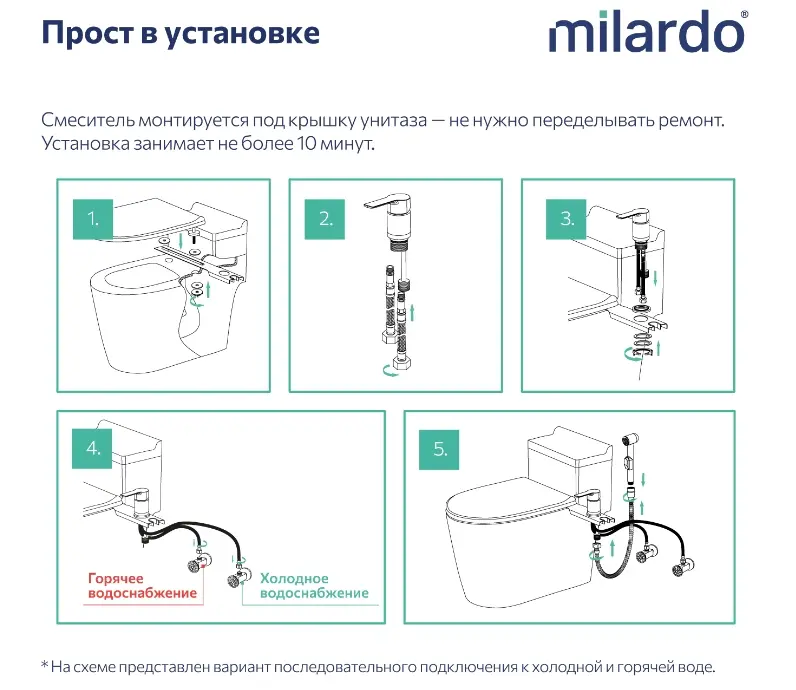 Прост в установке

milardo®

Смеситель монтируется под крышку унитаза — не нужно переделывать ремонт. Установка занимает не более 10 минут.

1.

2.

3.

4.

Горячее водоснабжение

Холодное водоснабжение

5.

* На схеме представлен вариант последовательного подключения к холодной и горячей воде.