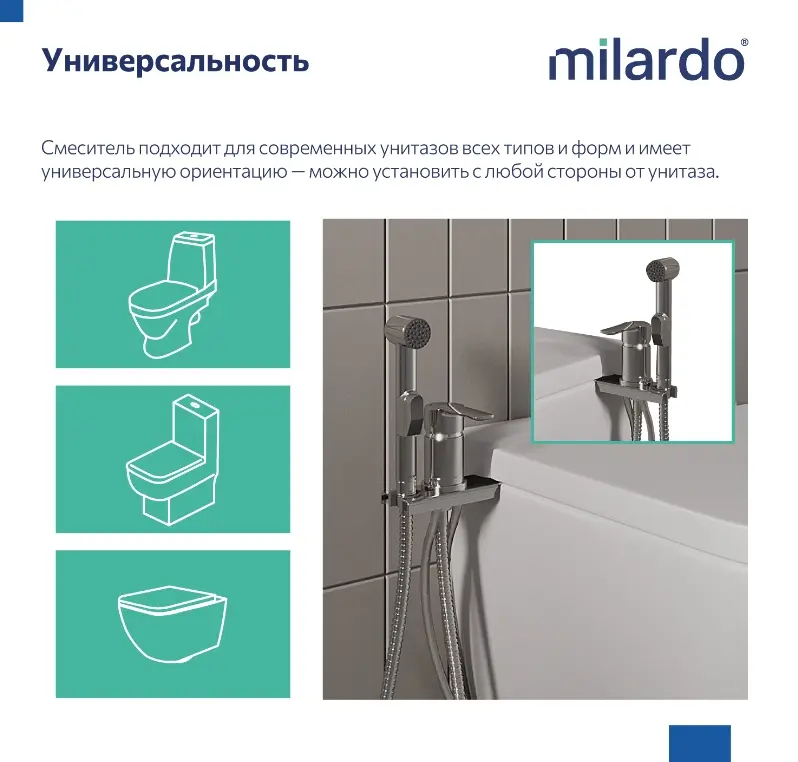 Универсальность

milardo®

Смеситель подходит для современных унитазов всех типов и форм и имеет универсальную ориентацию — можно установить с любой стороны от унитаза.