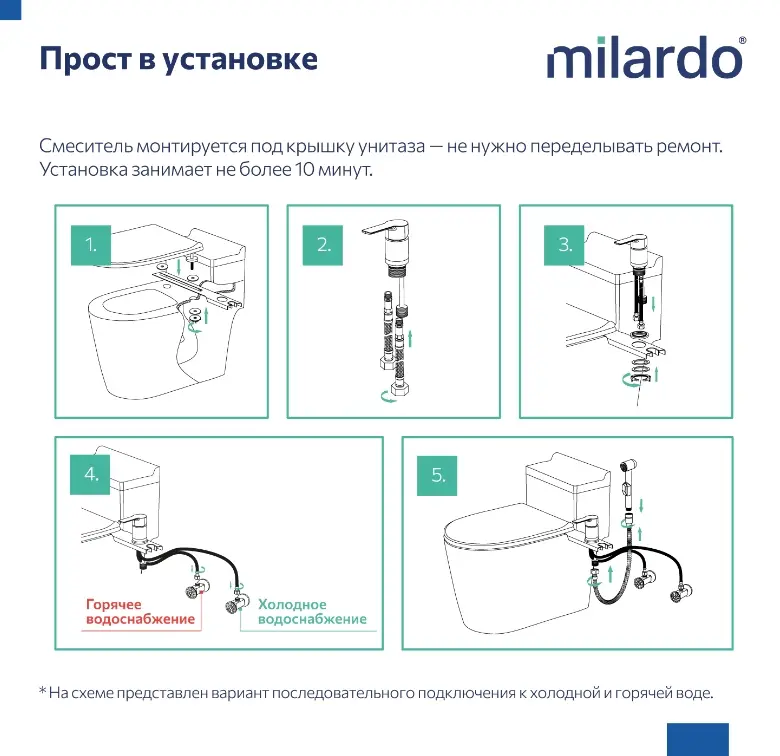 Прост в установке

milardo®

Смеситель монтируется под крышку унитаза — не нужно переделывать ремонт. Установка занимает не более 10 минут.

1.

2.

3.

4.

Горячее водоснабжение

Холодное водоснабжение

5.

* На схеме представлен вариант последовательного подключения к холодной и горячей воде.