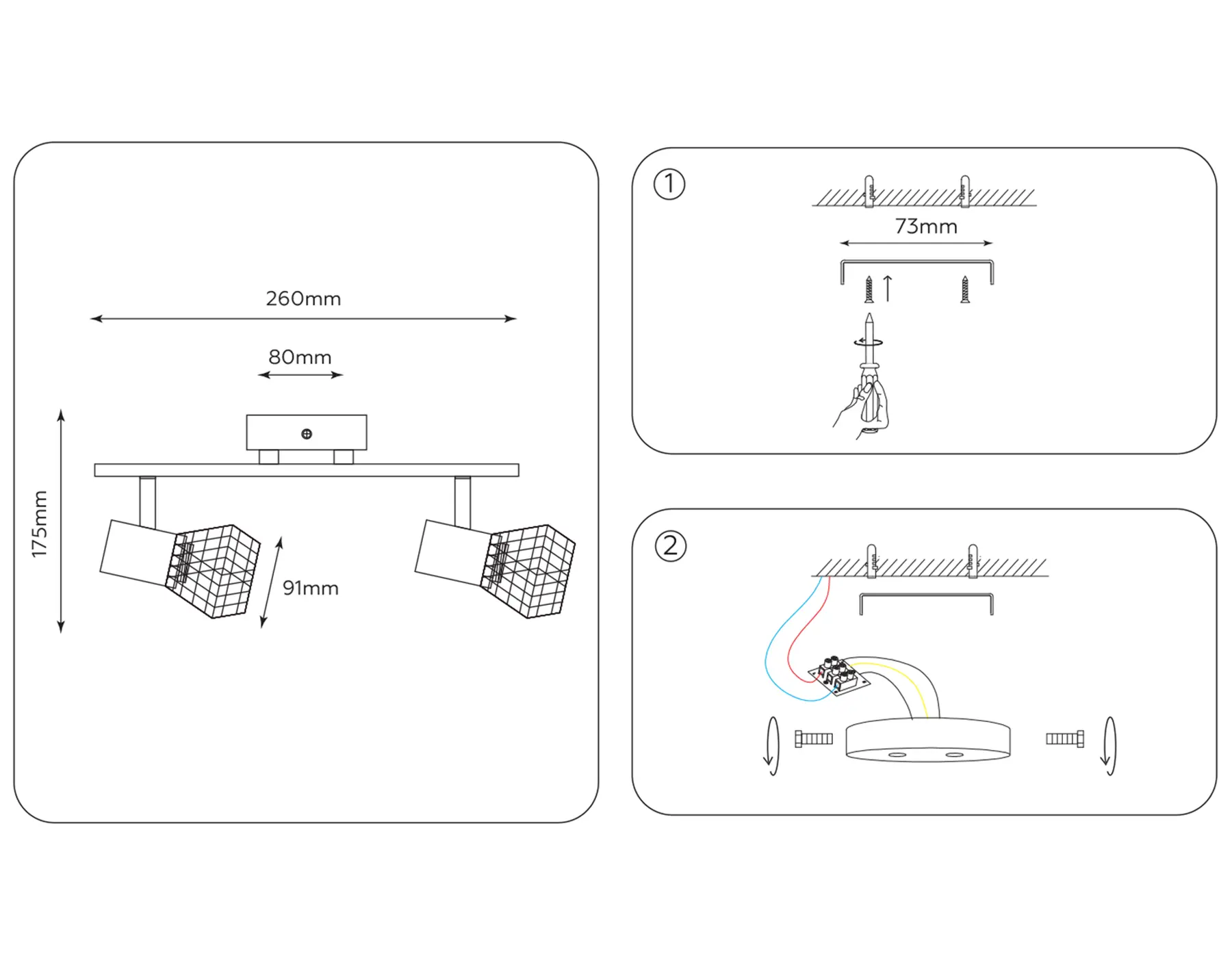 260mm

80mm

175mm

91mm

1

73mm

2