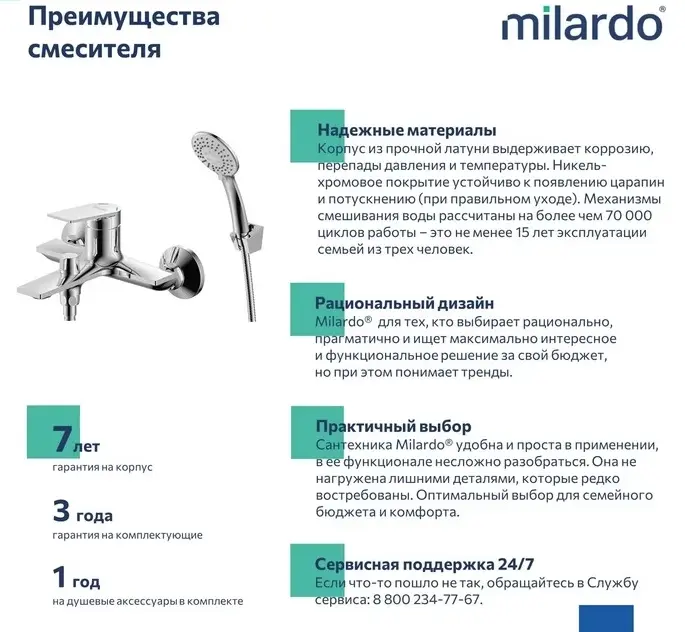 Преимущества смесителя

milardo®

Надежные материалы
Корпус из прочной латуни выдерживает коррозию, перепады давления и температуры. Никель-хромовое покрытие устойчиво к появлению царапин и потускнению (при правильном уходе). Механизмы смешивания воды рассчитаны на более чем 70 000 циклов работы – это не менее 15 лет эксплуатации семьей из трех человек.

Рациональный дизайн
Milardo® для тех, кто выбирает рационально, прагматично и ищет максимально интересное и функциональное решение за свой бюджет, но при этом понимает тренды.

Практичный выбор
Сантехника Milardo® удобна и проста в применении, в ее функционале несложно разобраться. Она не нагружена лишними деталями, которые редко востребованы. Оптимальный выбор для семейного бюджета и комфорта.

Сервисная поддержка 24/7
Если что-то пошло не так, обращайтесь в Службу сервиса: 8 800 234-77-67.

7 лет
гарантия на корпус

3 года
гарантия на комплектующие

1 год
на душевые аксессуары в комплекте