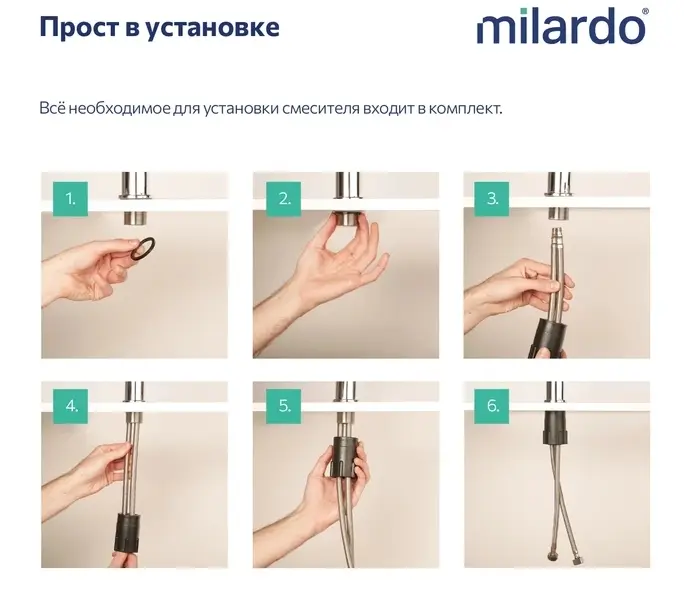 Прост в установке

milardo®

Всё необходимое для установки смесителя входит в комплект.

1.

2.

3.

4.

5.

6.