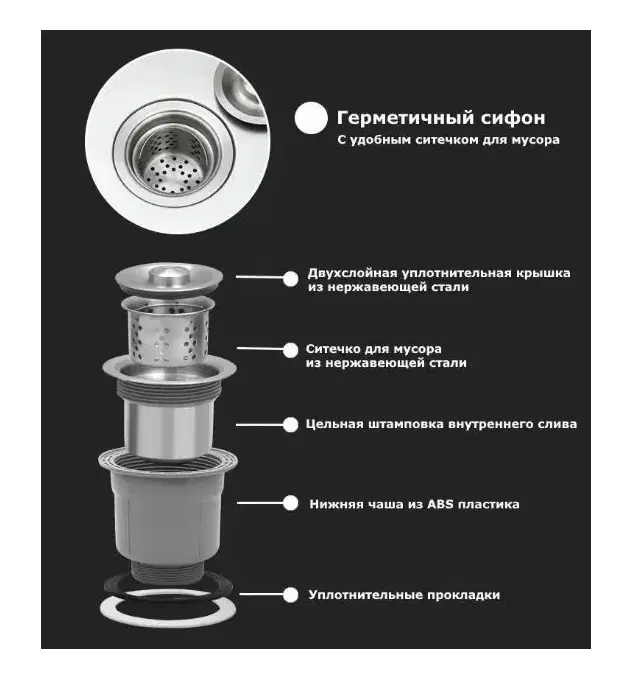 Герметичный сифон
С удобным ситечком для мусора

Двухслойная уплотнительная крышка из нержавеющей стали

Ситечко для мусора из нержавеющей стали

Цельная штамповка внутреннего слива

Нижняя чаша из ABS пластика

Уплотнительные прокладки