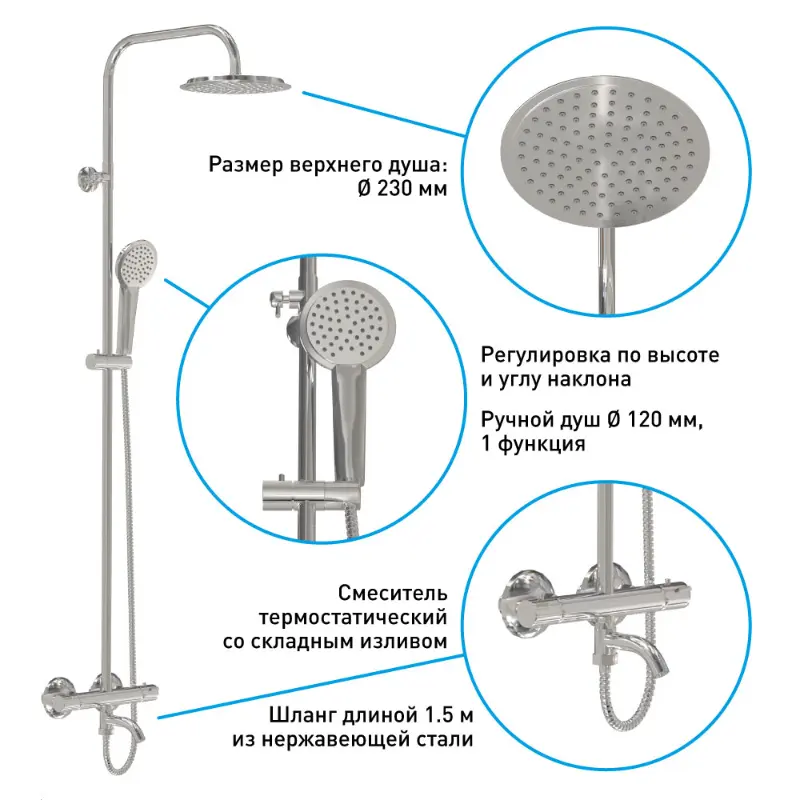 Размер верхнего душа:
Ø 230 мм

Регулировка по высоте и углу наклона

Ручной душ Ø 120 мм, 1 функция

Смеситель термостатический со складным изливом

Шланг длиной 1.5 м из нержавеющей стали