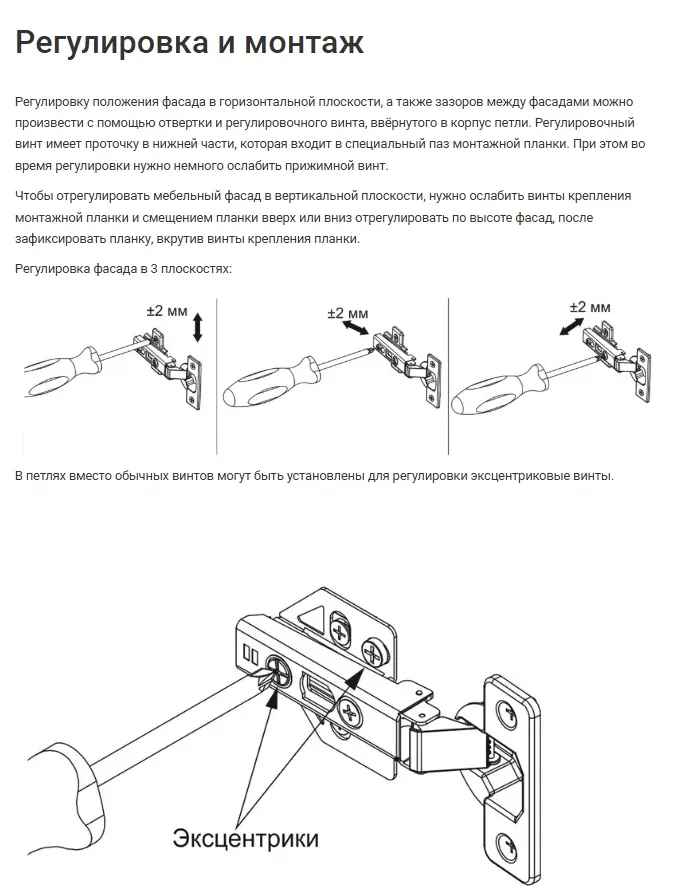 Регулировка и монтаж

Регулировку положения фасада в горизонтальной плоскости, а также зазоров между фасадами можно произвести с помощью отвертки и регулировочного винта, ввёрнутого в корпус петли. Регулировочный винт имеет проточку в нижней части, которая входит в специальный паз монтажной планки. При этом во время регулировки нужно немного ослабить прижимной винт.

Чтобы отрегулировать мебельный фасад в вертикальной плоскости, нужно ослабить винты крепления монтажной планки и смещением планки вверх или вниз отрегулировать по высоте фасад, после зафиксировать планку, вкрутив винты крепления планки.

Регулировка фасада в 3 плоскостях:

±2 мм

±2 мм

±2 мм

В петлях вместо обычных винтов могут быть установлены для регулировки эксцентриковые винты.

Эксцентрики