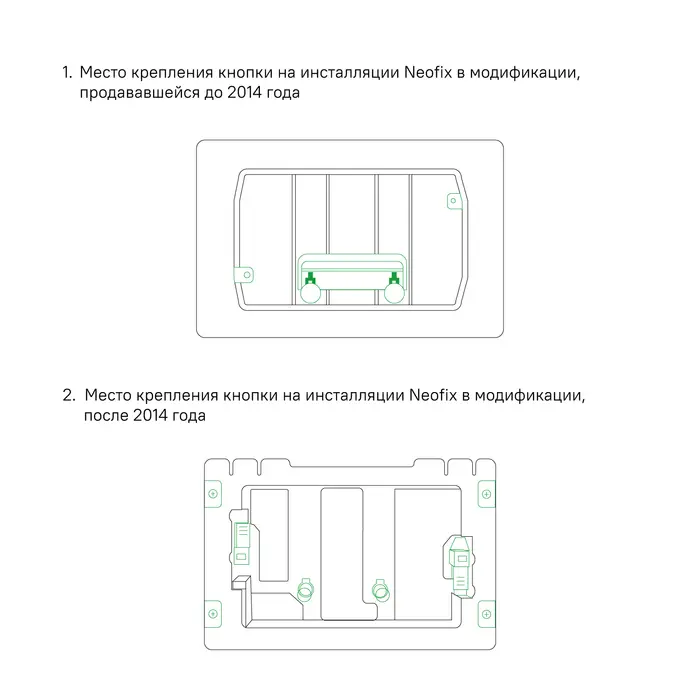 1. Место крепления кнопки на инсталляции Neofix в модификации, продававшейся до 2014 года

2. Место крепления кнопки на инсталляции Neofix в модификации, после 2014 года