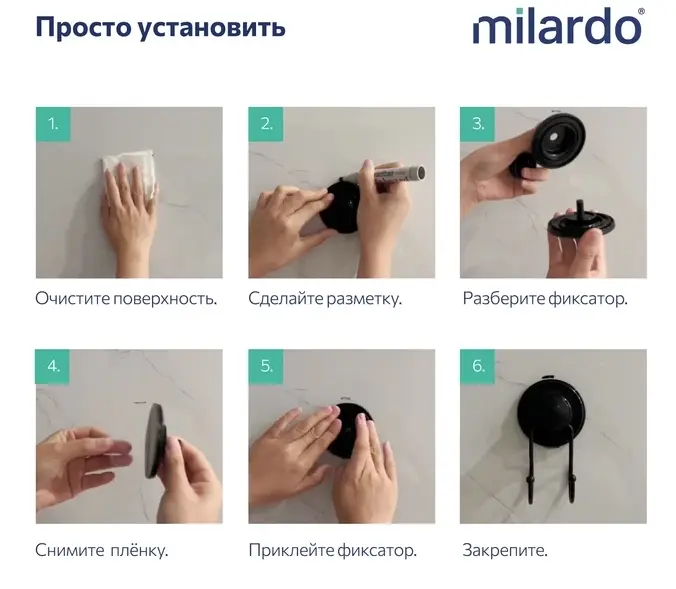 Просто установить

milardo®

1.

Очистите поверхность.

2.

Сделайте разметку.

3.

Разберите фиксатор.

4.

Снимите плёнку.

5.

Приклейте фиксатор.

6.

Закрепите.