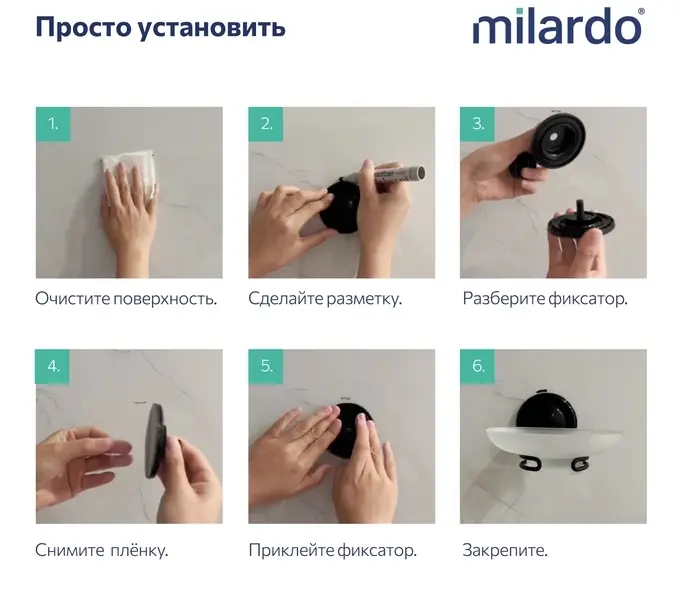 Просто установить

milardo®

1.

Очистите поверхность.

2.

Сделайте разметку.

3.

Разберите фиксатор.

4.

Снимите плёнку.

5.

Приклейте фиксатор.

6.

Закрепите.