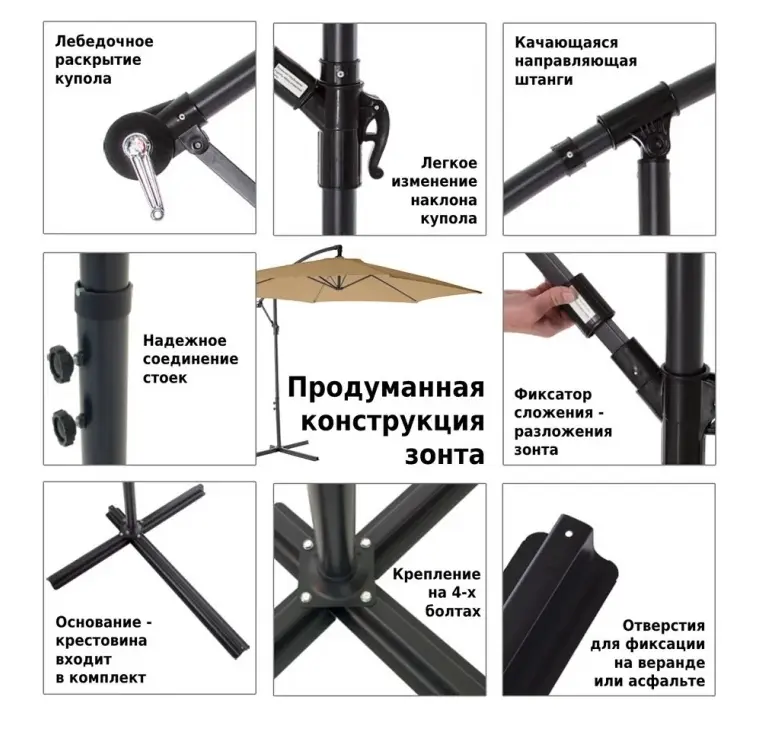 Лебедочное раскрытие купола

Легкое изменение наклона купола

Качающаяся направляющая штанги

Надежное соединение стоек

Продуманная конструкция зонта

Фиксатор сложения - разложения зонта

Основание - крестовина входит в комплект

Крепление на 4-х болтах

Отверстия для фиксации на веранде или асфальте