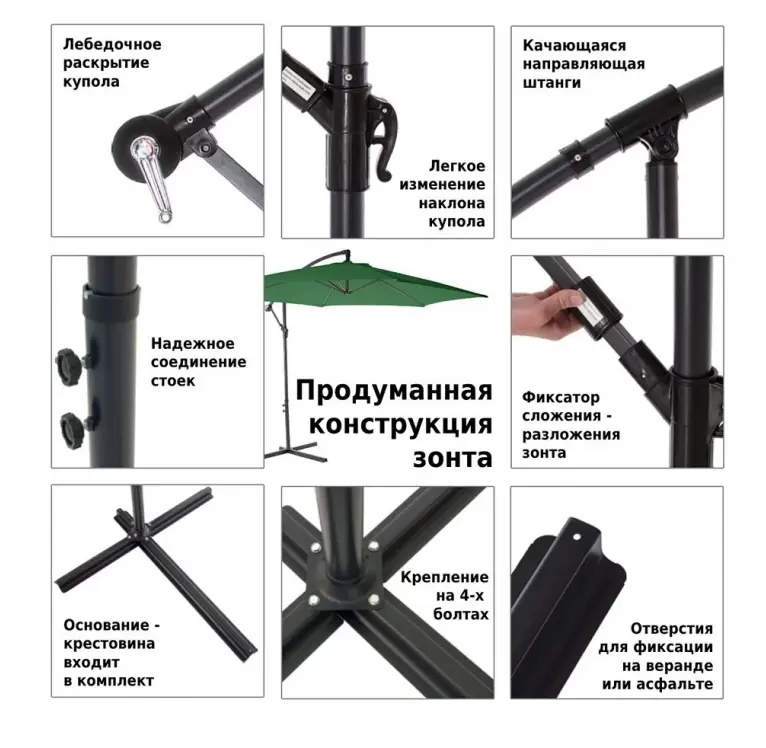 Лебедочное раскрытие купола

Легкое изменение наклона купола

Качающаяся направляющая штанги

Надежное соединение стоек

Продуманная конструкция зонта

Фиксатор сложения - разложения зонта

Основание - крестовина входит в комплект

Крепление на 4-х болтах

Отверстия для фиксации на веранде или асфальте