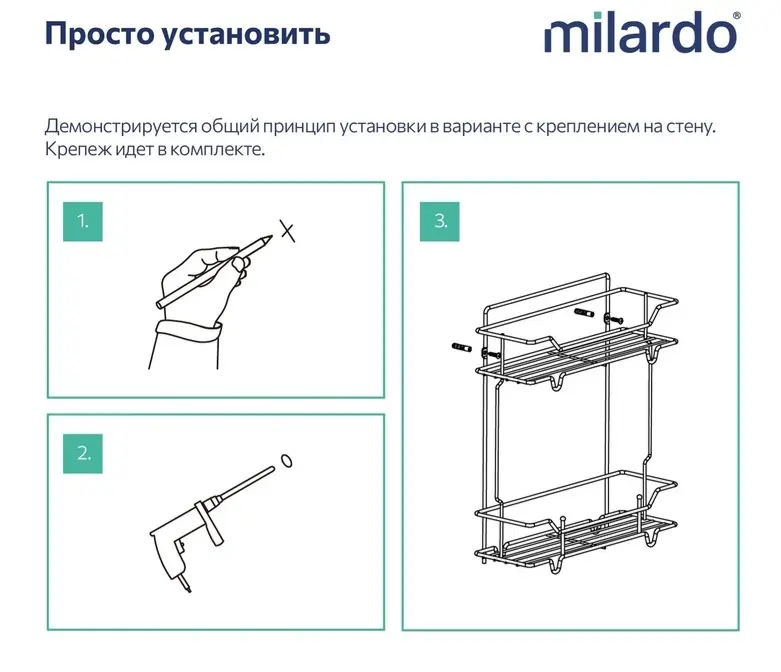 Просто установить

milardo®

Демонстрируется общий принцип установки в варианте с креплением на стену. Крепеж идет в комплекте.

1.

2.

3.