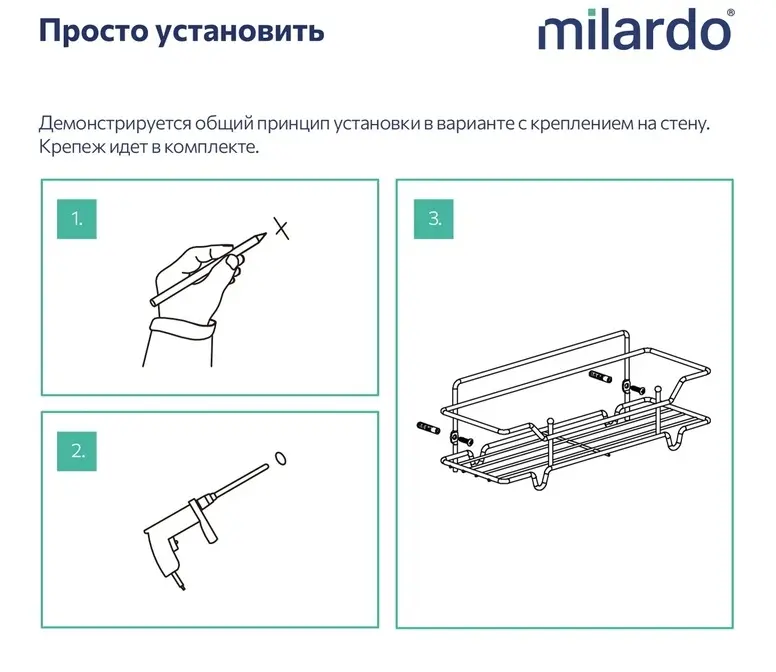 Просто установить

milardo®

Демонстрируется общий принцип установки в варианте с креплением на стену. Крепеж идет в комплекте.

1.

2.

3.