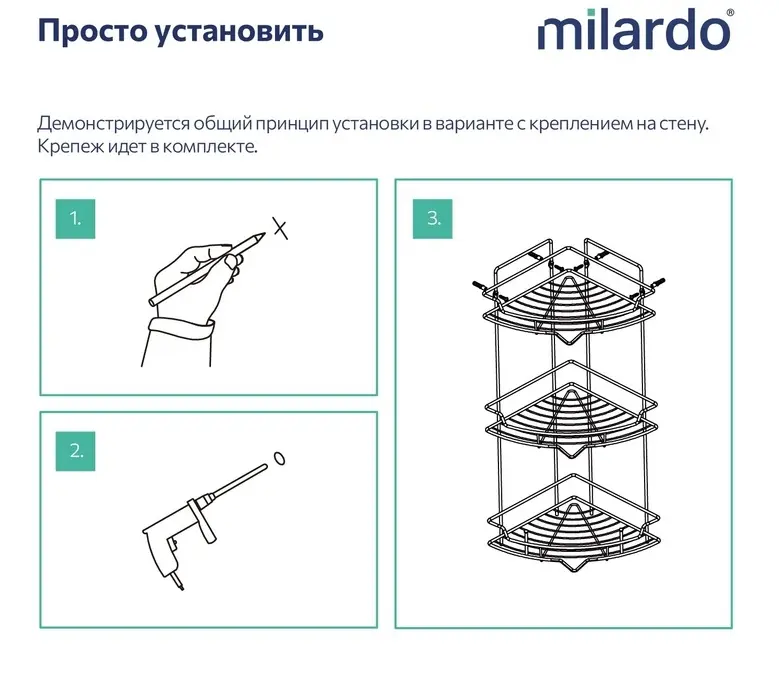 Просто установить

milardo®

Демонстрируется общий принцип установки в варианте с креплением на стену. Крепеж идет в комплекте.

1.

2.

3.