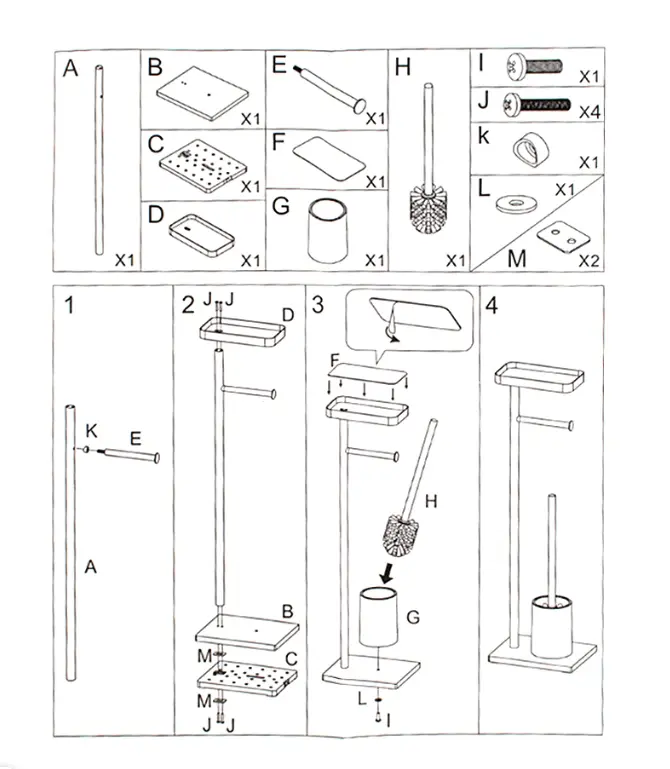 A X1
B X1
C X1
D X1
E X1
F X1
G X1
H X1
I X1
J X4
k X1
L X1
M X2

1
K E
A

2
J J
D
B
M C
M
J J

3
F
H
G
L
I

4