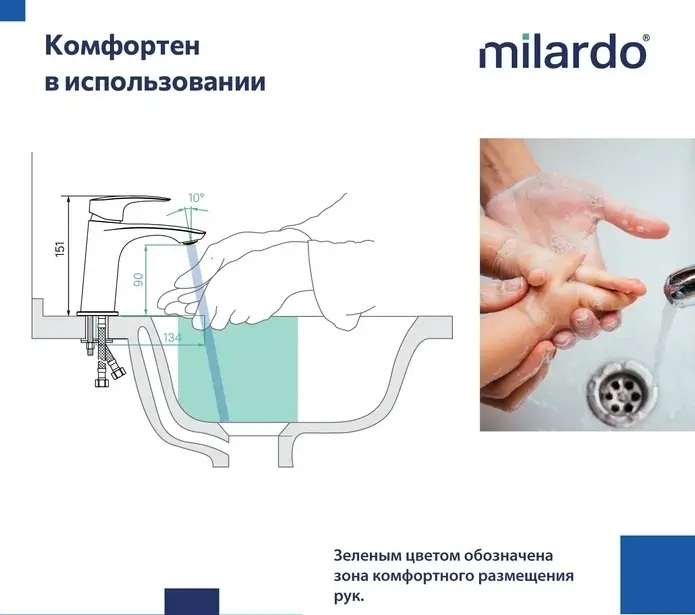 Комфортен в использовании

milardo®

10°

151

90

134

Зеленым цветом обозначена зона комфортного размещения рук.