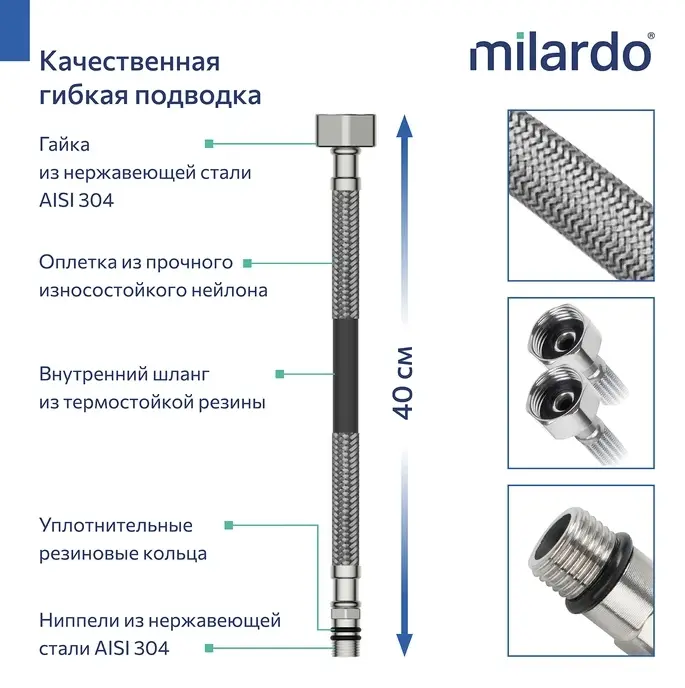 Качественная гибкая подводка

milardo®

Гайка
из нержавеющей стали
AISI 304

Оплетка из прочного
износостойкого нейлона

Внутренний шланг
из термостойкой резины

Уплотнительные
резиновые кольца

Ниппели из нержавеющей
стали AISI 304

40 см