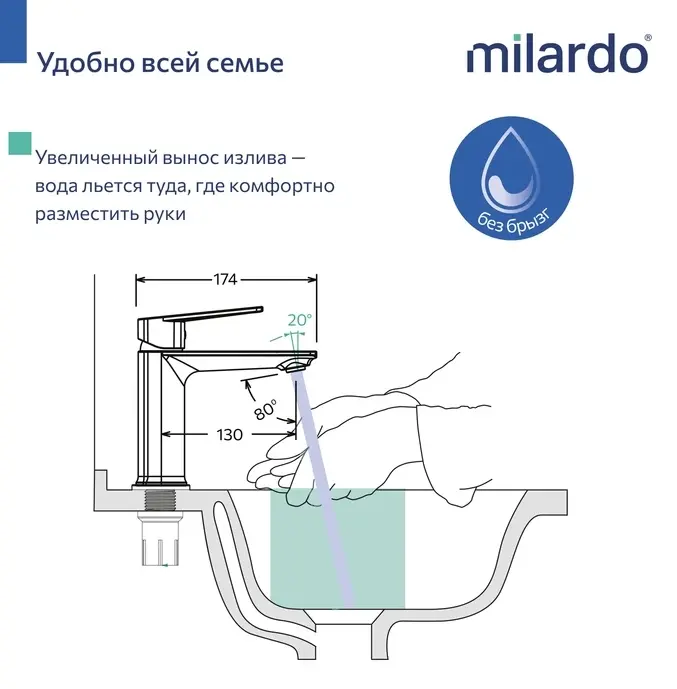 Удобно всей семье

milardo®

Увеличенный вынос излива — вода льется туда, где комфортно разместить руки

без брызг

174

20°

80°

130