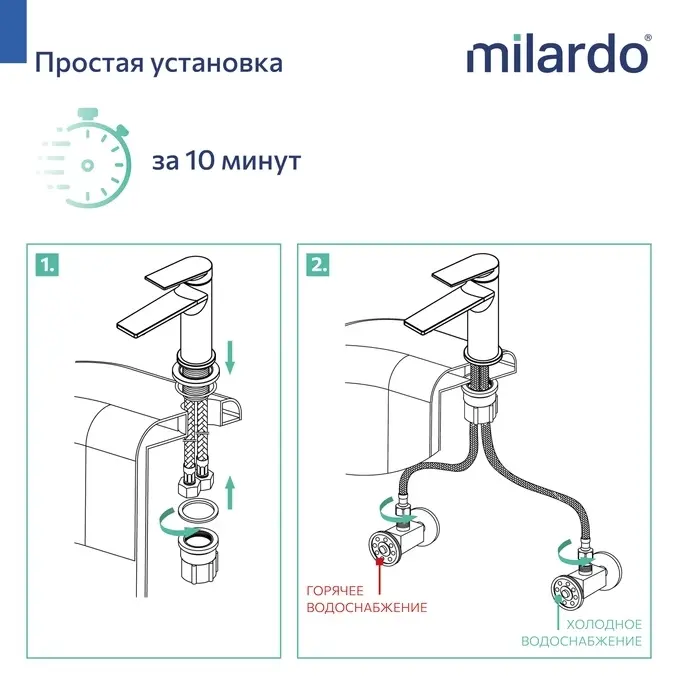 Простая установка

milardo®

за 10 минут

1.

2.

ГОРЯЧЕЕ ВОДОСНАБЖЕНИЕ

ХОЛОДНОЕ ВОДОСНАБЖЕНИЕ