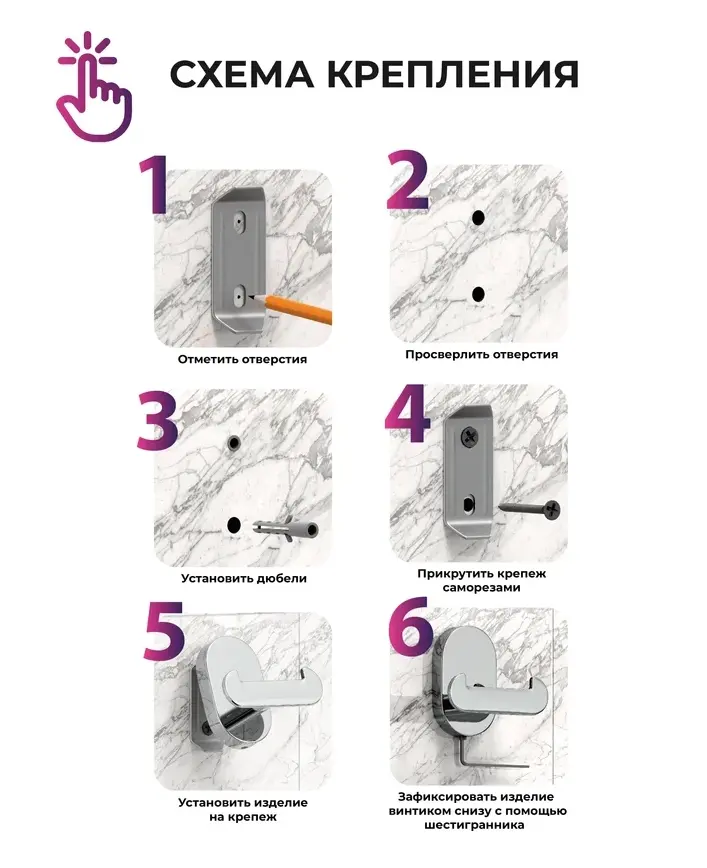 СХЕМА КРЕПЛЕНИЯ

1

Отметить отверстия

2

Просверлить отверстия

3

Установить дюбели

4

Прикрутить крепеж саморезами

5

Установить изделие на крепеж

6

Зафиксировать изделие винтиком снизу с помощью шестигранника