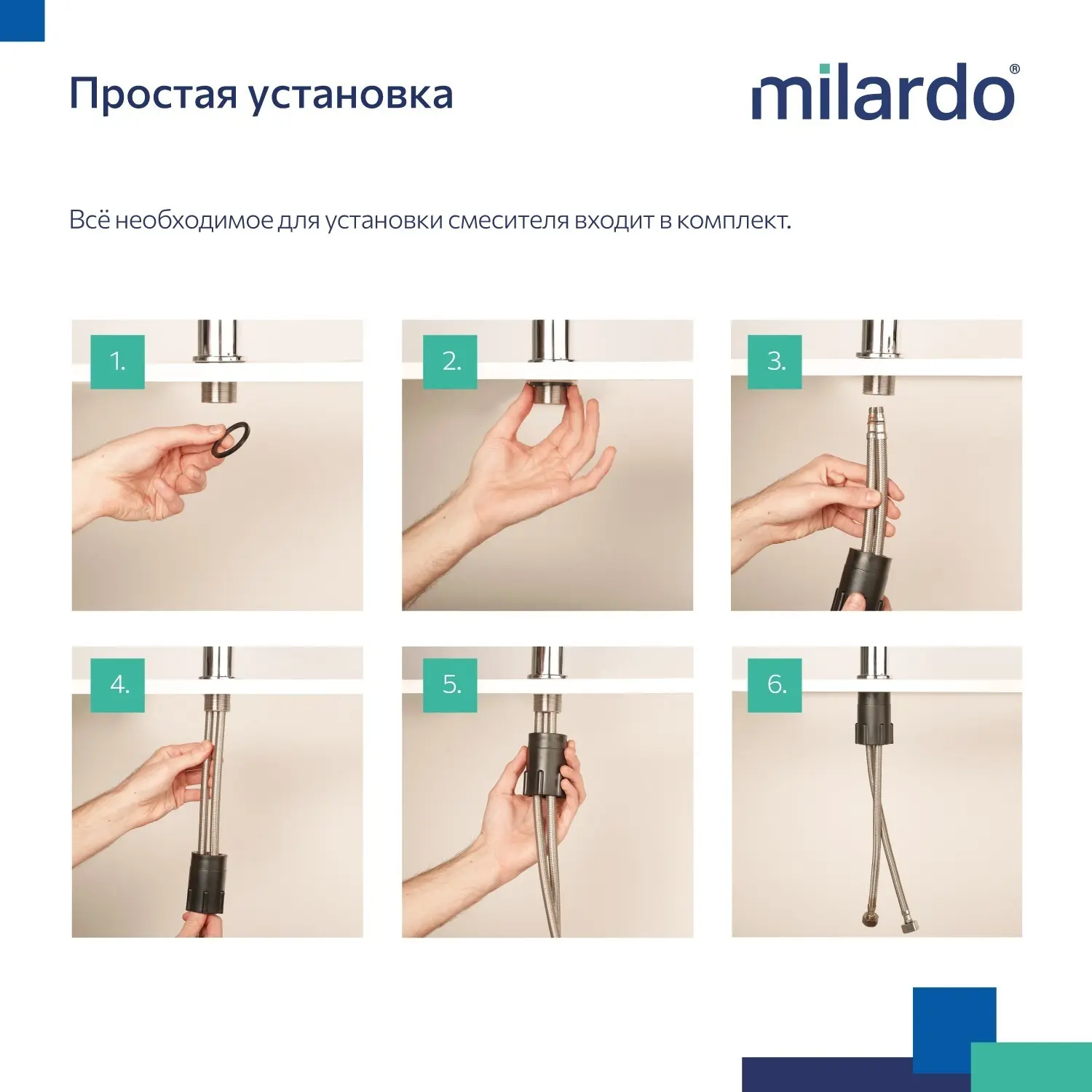 Простая установка

milardo®

Всё необходимое для установки смесителя входит в комплект.

1.

2.

3.

4.

5.

6.