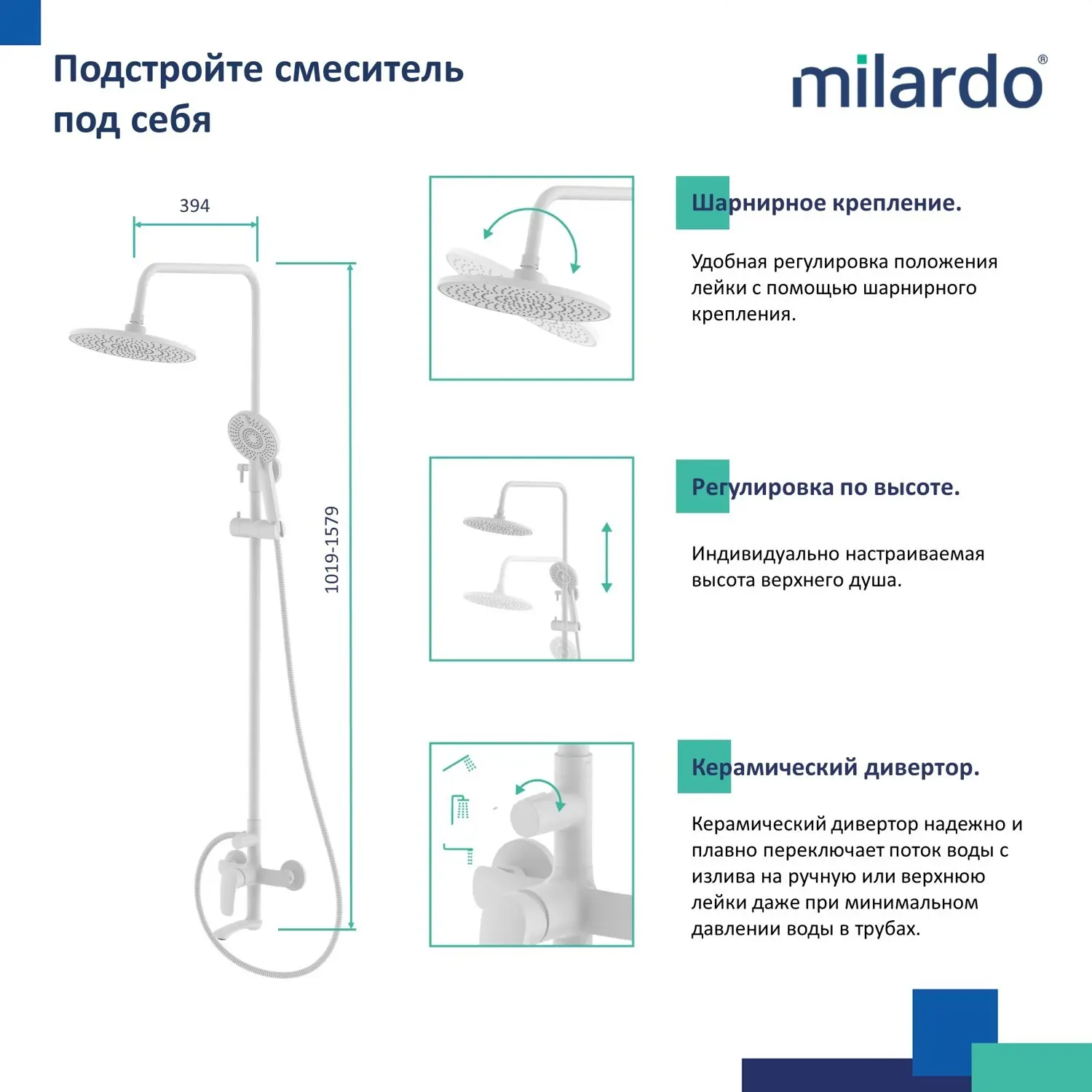 Подстройте смеситель под себя

milardo®

394

1019-1579

Шарнирное крепление.

Удобная регулировка положения лейки с помощью шарнирного крепления.

Регулировка по высоте.

Индивидуально настраиваемая высота верхнего душа.

Керамический дивертор.

Керамический дивертор надежно и плавно переключает поток воды с излива на ручную или верхнюю лейки даже при минимальном давлении воды в трубах.