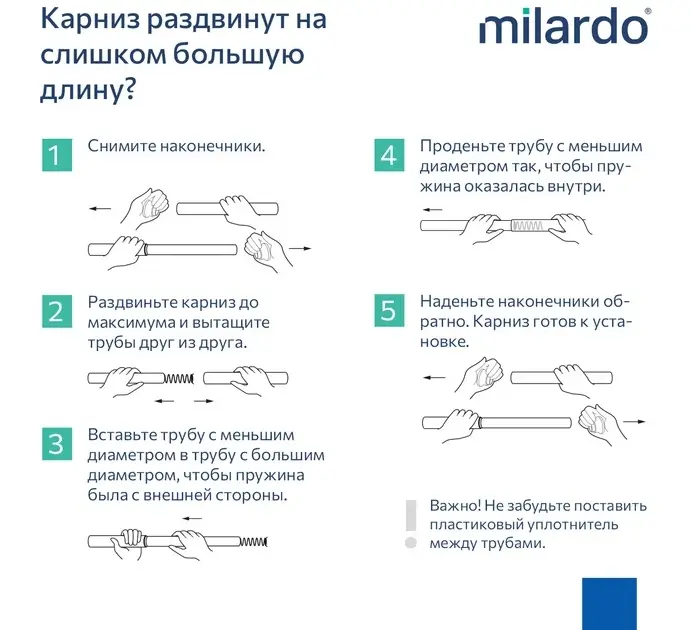 Карниз раздвинут на слишком большую длину?

milardo®

1 Снимите наконечники.

2 Раздвиньте карниз до максимума и вытащите трубы друг из друга.

3 Вставьте трубу с меньшим диаметром в трубу с большим диаметром, чтобы пружина была с внешней стороны.

4 Проденьте трубу с меньшим диаметром так, чтобы пружина оказалась внутри.

5 Наденьте наконечники обратно. Карниз готов к установке.

Важно! Не забудьте поставить пластиковый уплотнитель между трубами.