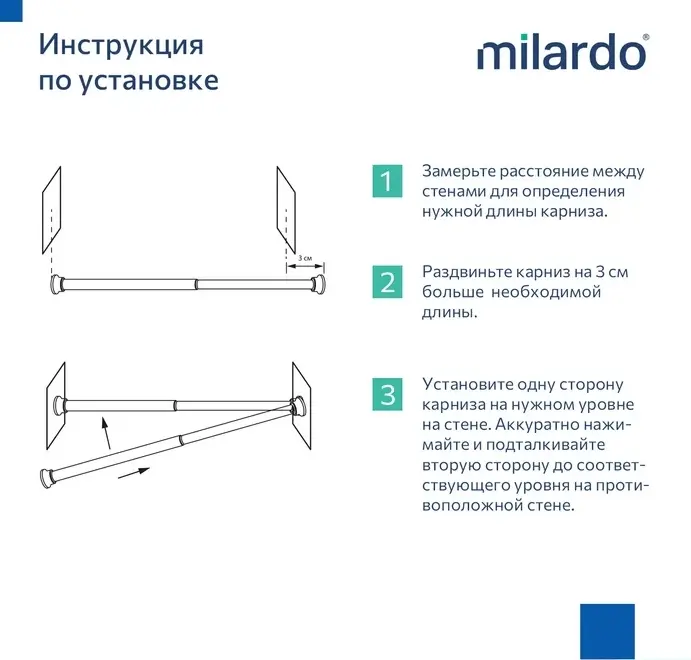 Инструкция по установке

milardo®

3 см

1 Замерьте расстояние между стенами для определения нужной длины карниза.

2 Раздвиньте карниз на 3 см больше необходимой длины.

3 Установите одну сторону карниза на нужном уровне на стене. Аккуратно нажимайте и подталкивайте вторую сторону до соответствующего уровня на противоположной стене.