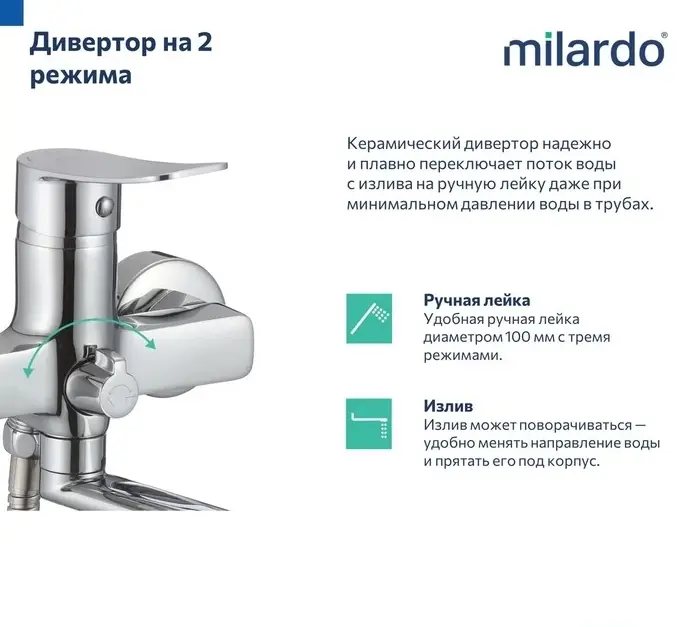 Дивертор на 2 режима

milardo®

Керамический дивертор надежно и плавно переключает поток воды с излива на ручную лейку даже при минимальном давлении воды в трубах.

Ручная лейка
Удобная ручная лейка диаметром 100 мм с тремя режимами.

Излив
Излив может поворачиваться — удобно менять направление воды и прятать его под корпус.