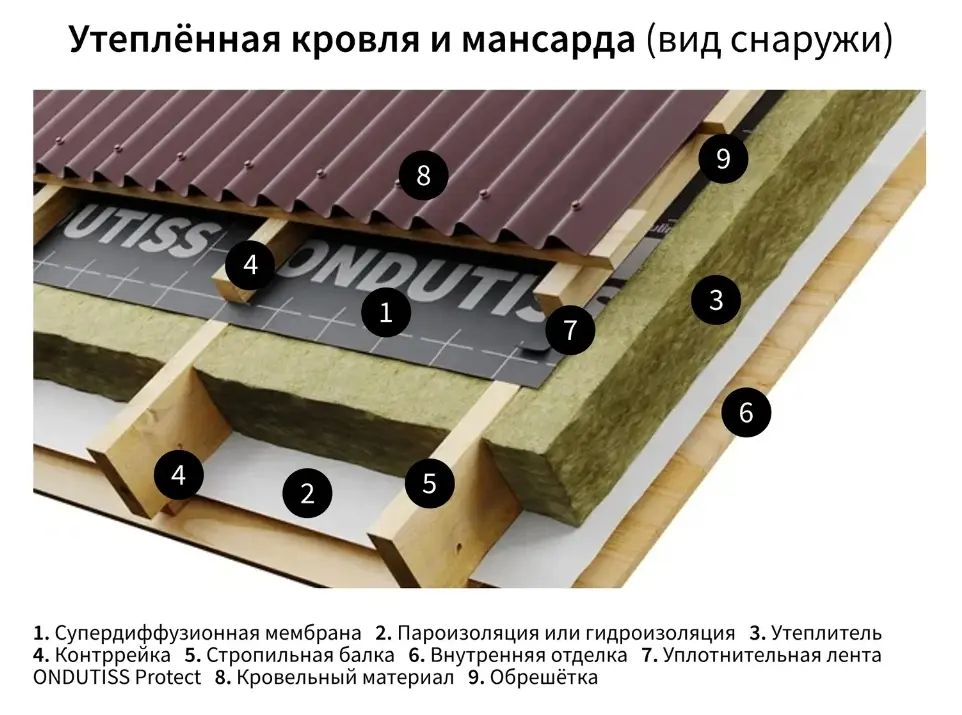 Утеплённая кровля и мансарда (вид снаружи)

8

9

DUTISS

4

ONDUTISS

1

7

3

6

4

2

5

1. Супердиффузионная мембрана 2. Пароизоляция или гидроизоляция 3. Утеплитель 4. Контррейка 5. Стропильная балка 6. Внутренняя отделка 7. Уплотнительная лента ONDUTISS Protect 8. Кровельный материал 9. Обрешётка