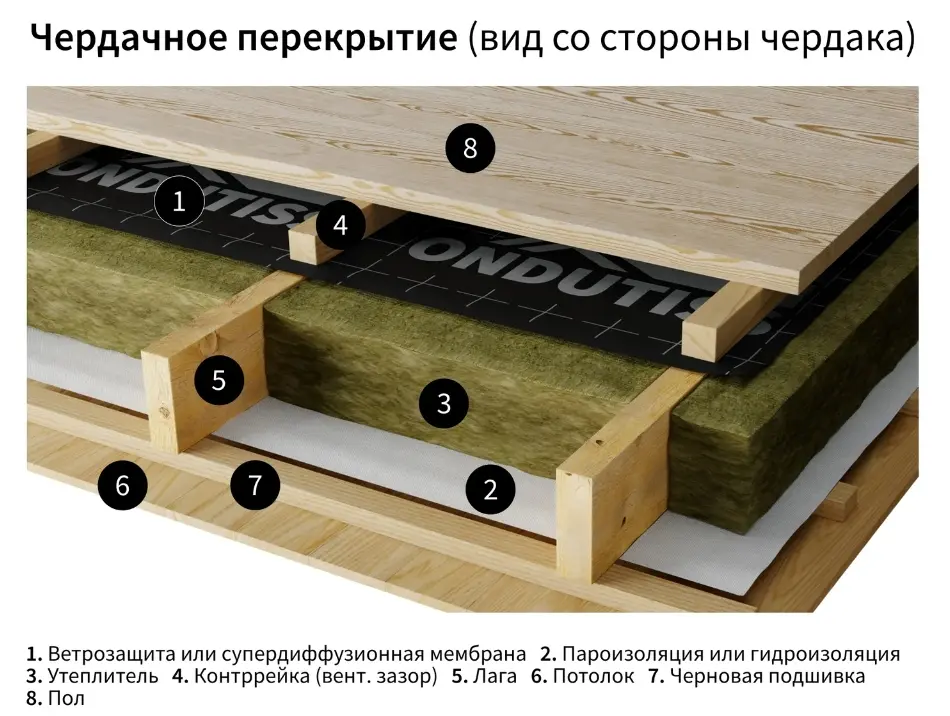 Чердачное перекрытие (вид со стороны чердака)

8

1

4

ONDUTISS

ONDUTISS

5

3

6

7

2

1. Ветрозащита или супердиффузионная мембрана 2. Пароизоляция или гидроизоляция 3. Утеплитель 4. Контррейка (вент. зазор) 5. Лага 6. Потолок 7. Черновая подшивка 8. Пол