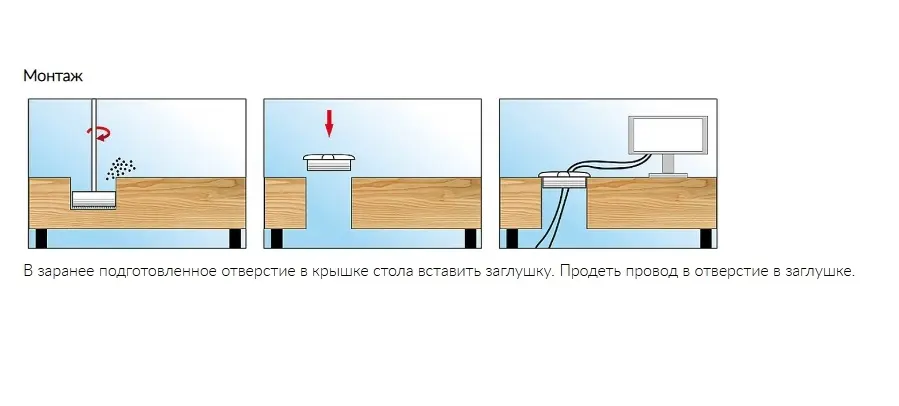 Монтаж

В заранее подготовленное отверстие в крышке стола вставить заглушку. Продеть провод в отверстие в заглушке.