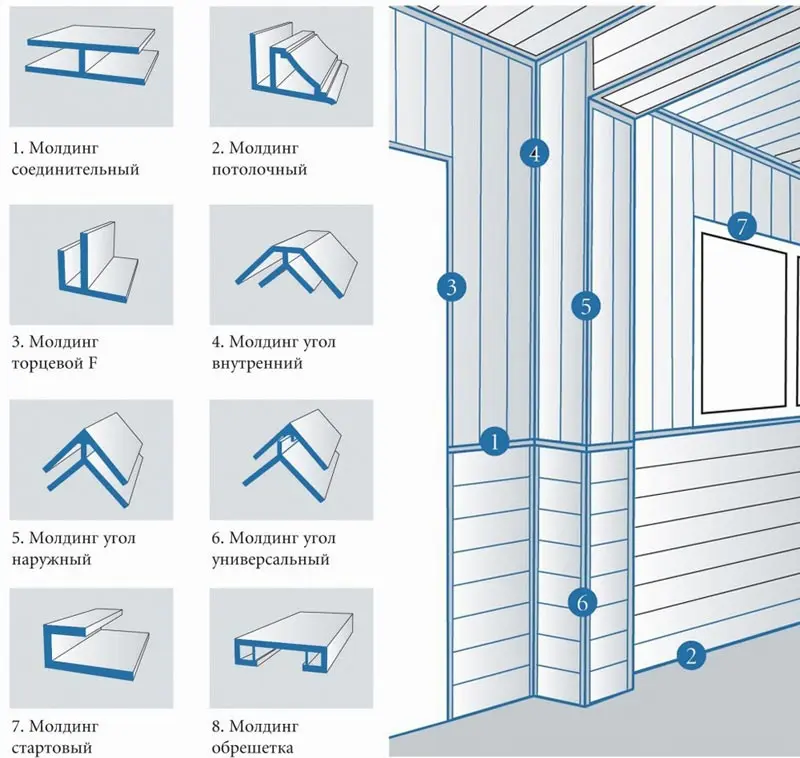 1. Молдинг соединительный

2. Молдинг потолочный

3. Молдинг торцевой F

4. Молдинг угол внутренний

5. Молдинг угол наружный

6. Молдинг угол универсальный

7. Молдинг стартовый

8. Молдинг обрешетка

4

7

3

5

1

6

2