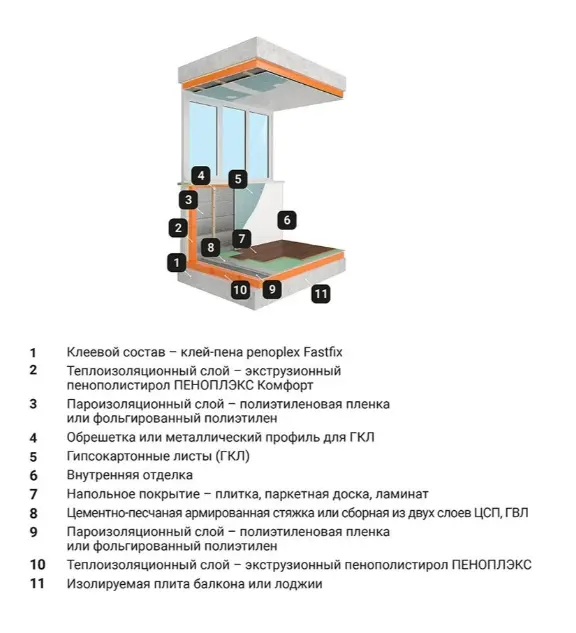 4
5
3
6
2
7
8
1
10
9
11

1 Клеевой состав – клей-пена penoplex Fastfix
2 Теплоизоляционный слой – экструзионный пенополистирол ПЕНОПЛЭКС Комфорт
3 Пароизоляционный слой – полиэтиленовая пленка или фольгированный полиэтилен
4 Обрешетка или металлический профиль для ГКЛ
5 Гипсокартонные листы (ГКЛ)
6 Внутренняя отделка
7 Напольное покрытие – плитка, паркетная доска, ламинат
8 Цементно-песчаная армированная стяжка или сборная из двух слоев ЦСП, ГВЛ
9 Пароизоляционный слой – полиэтиленовая пленка или фольгированный полиэтилен
10 Теплоизоляционный слой – экструзионный пенополистирол ПЕНОПЛЭКС
11 Изолируемая плита балкона или лоджии